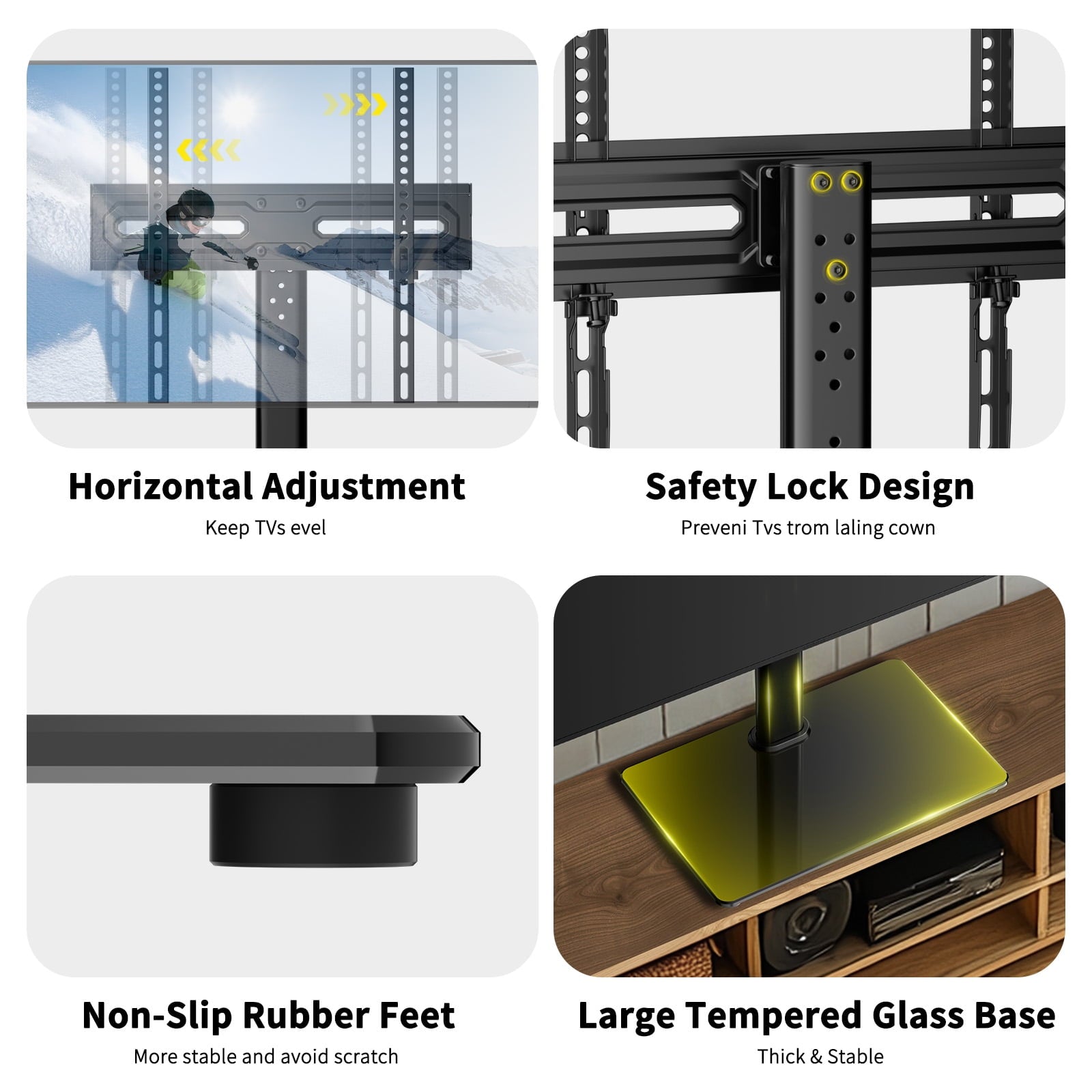 Horizontal Adjustment
Keep TVs evel

Safety Lock Design
Preveni Tvs trom laling cown

Non-Slip Rubber Feet
More stable and avoid scratch

Large Tempered Glass Base
Thick & Stable