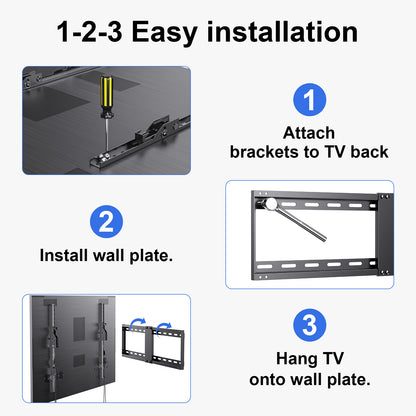 1-2-3 Easy installation

1

Attach brackets to TV back

2

Install wall plate.

3

Hang TV onto wall plate.