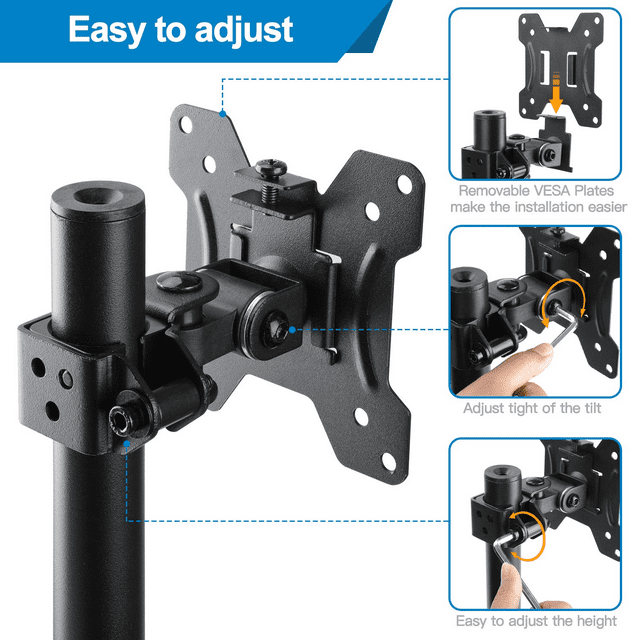 Easy to adjust

Removable VESA Plates make the installation easier

Adjust tight of the tilt

Easy to adjust the height